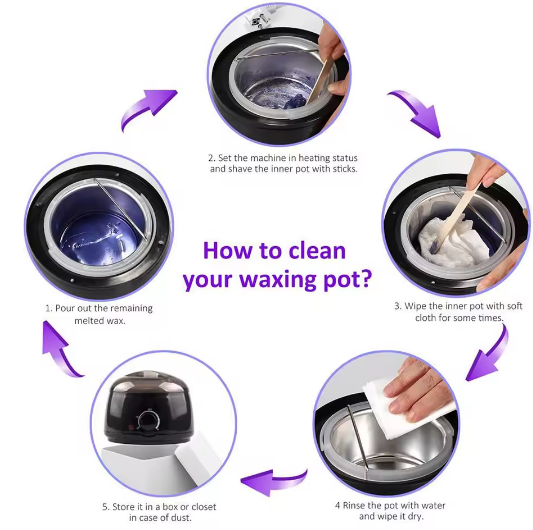 How to clean your waxing pot?

1. Pour out the remaining melted wax.

2. Set the machine in heating status and shave the inner pot with sticks.

3. Wipe the inner pot with soft cloth for some times.

4 Rinse the pot with water and wipe it dry.

5. Store it in a box or closet in case of dust.